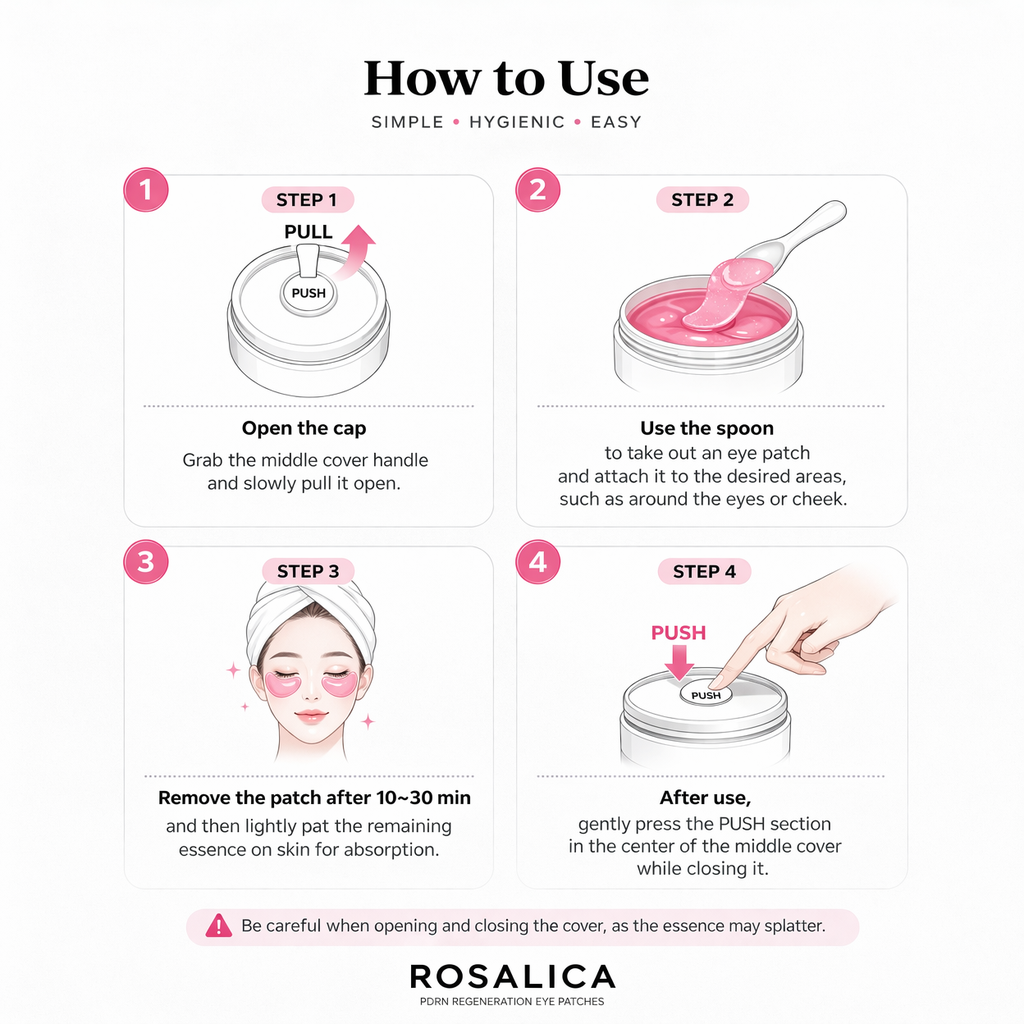 How to Use

SIMPLE • HYGIENIC • EASY

1

STEP 1

PULL

PUSH

Open the cap

Grab the middle cover handle and slowly pull it open.

2

STEP 2

Use the spoon

to take out an eye patch and attach it to the desired areas, such as around the eyes or cheek.

3

STEP 3

Remove the patch after 10~30 min

and then lightly pat the remaining essence on skin for absorption.

4

STEP 4

PUSH

PUSH

After use,

gently press the PUSH section in the center of the middle cover while closing it.

Be careful when opening and closing the cover, as the essence may splatter.

ROSALICA

PDRN REGENERATION EYE PATCHES